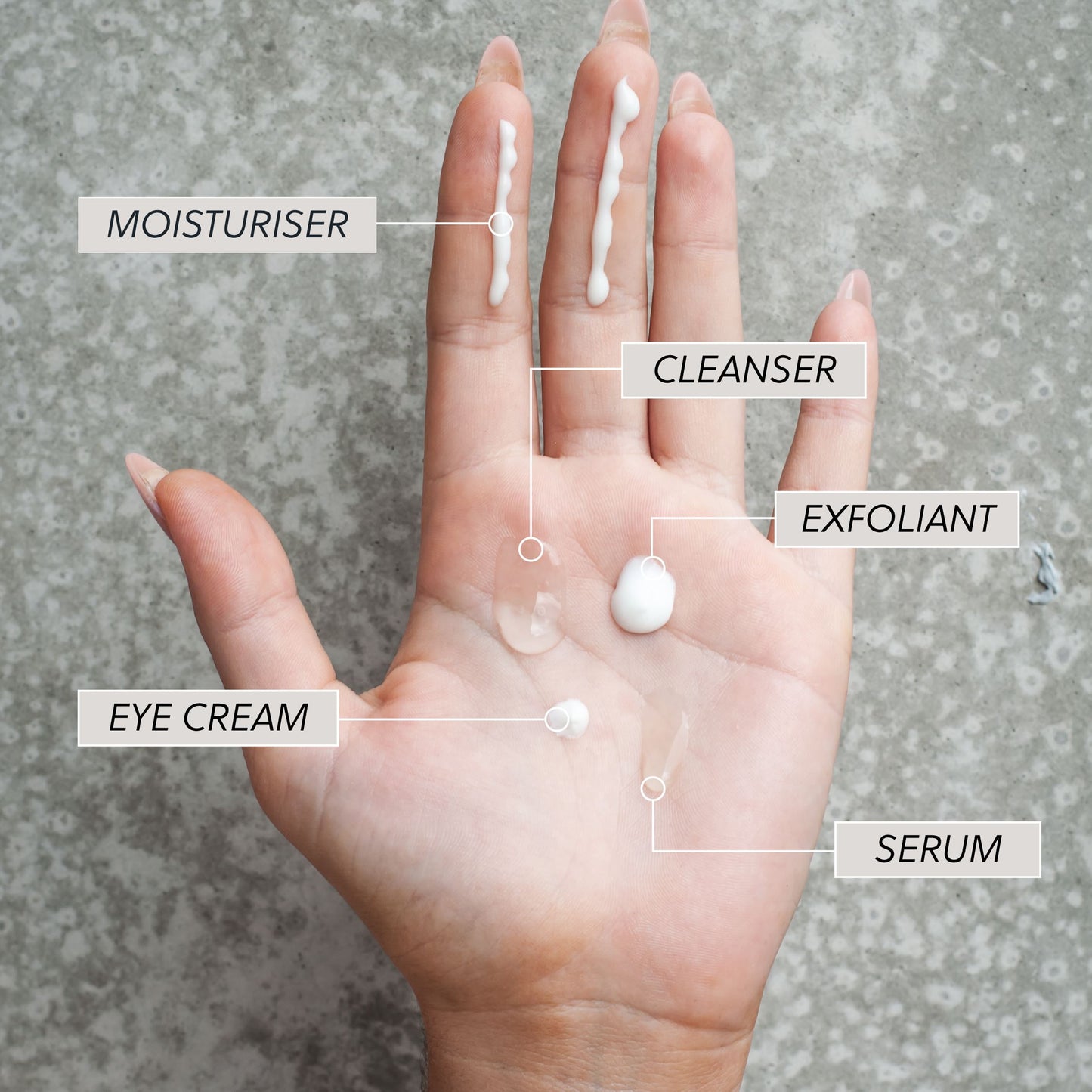 MOISTURISER

CLEANSER

EXFOLIANT

EYE CREAM

SERUM