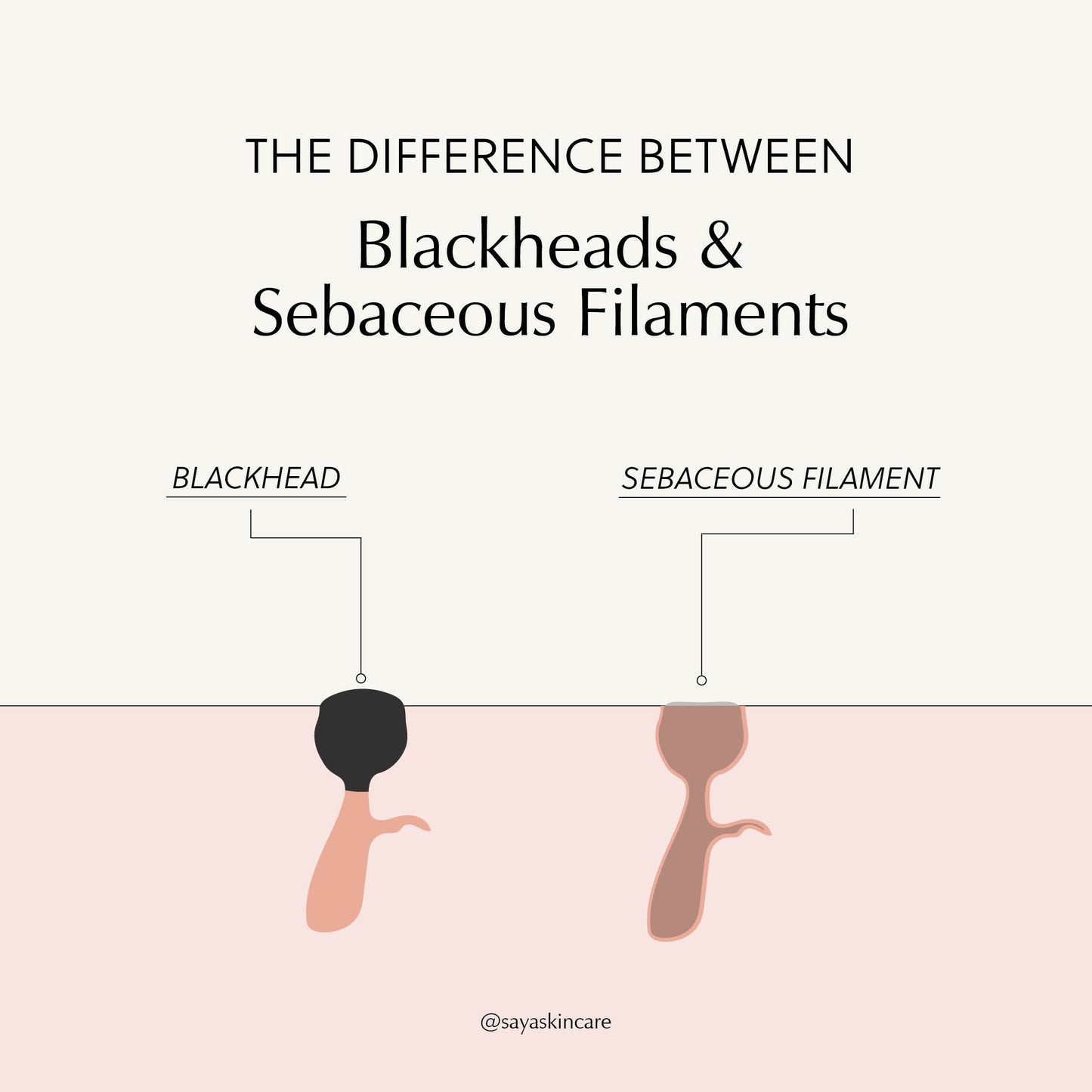 THE DIFFERENCE BETWEEN

Blackheads &
Sebaceous Filaments

BLACKHEAD

SEBACEOUS FILAMENT

@sayaskincare