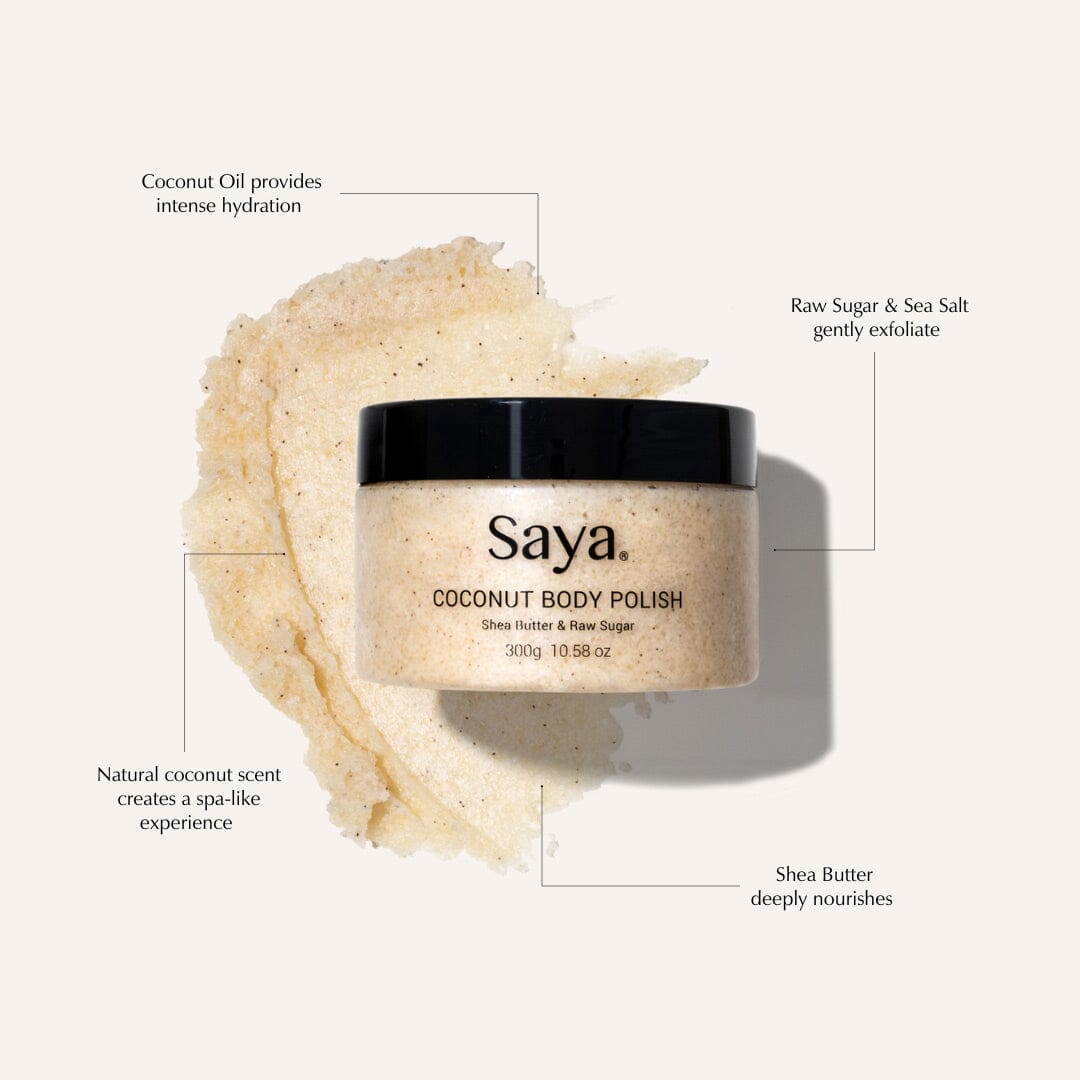 Coconut Oil provides intense hydration

Raw Sugar & Sea Salt gently exfoliate

Saya®
COCONUT BODY POLISH
Shea Butter & Raw Sugar
300g 10.58 oz

Natural coconut scent creates a spa-like experience

Shea Butter deeply nourishes